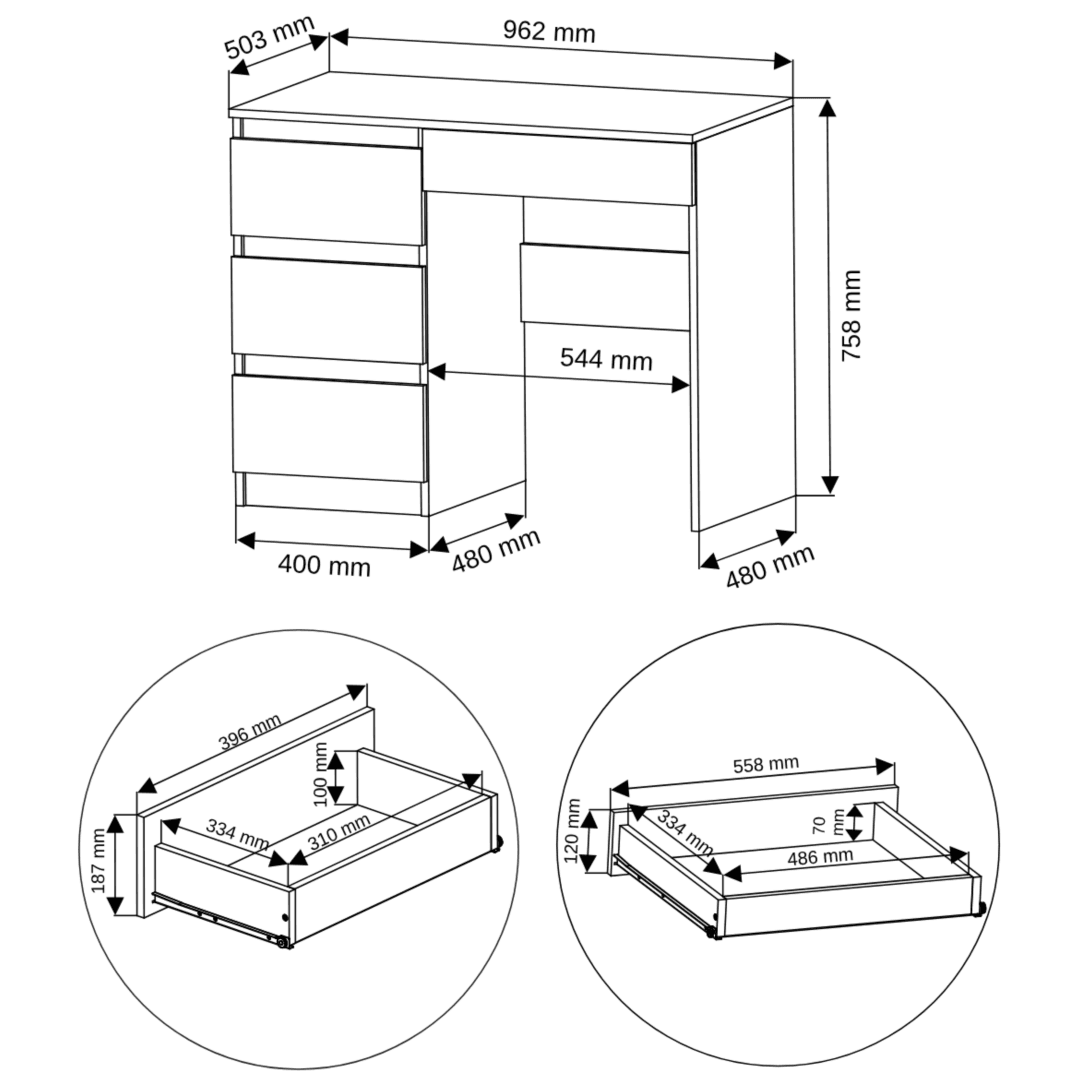 503 mm
962 mm
758 mm
544 mm
400 mm
480 mm
480 mm

396 mm
100 mm
334 mm
310 mm
187 mm

558 mm
120 mm
334 mm
70 mm
486 mm